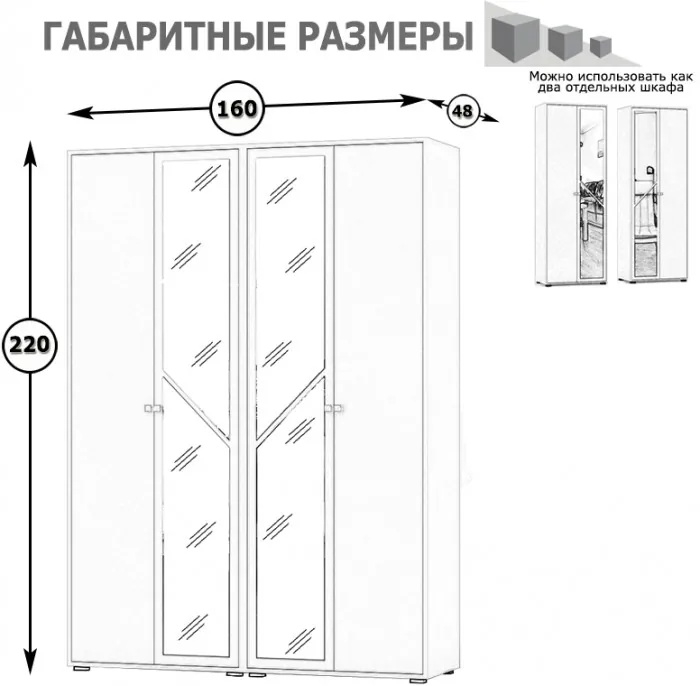 ГАБАРИТНЫЕ РАЗМЕРЫ

Можно использовать как два отдельных шкафа

160

48

220