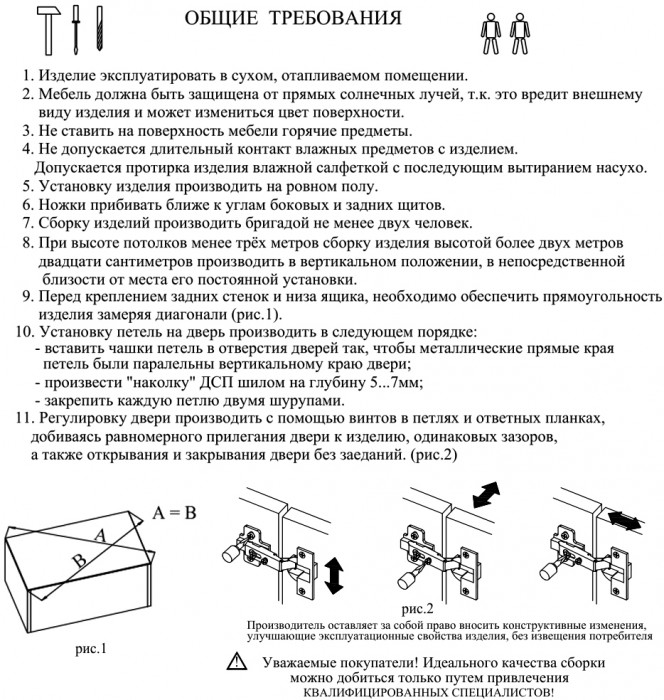 ОБЩИЕ ТРЕБОВАНИЯ

1. Изделие эксплуатировать в сухом, отапливаемом помещении.
2. Мебель должна быть защищена от прямых солнечных лучей, т.к. это вредит внешнему виду изделия и может измениться цвет поверхности.
3. Не ставить на поверхность мебели горячие предметы.
4. Не допускается длительный контакт влажных предметов с изделием. Допускается протирка изделия влажной салфеткой с последующим вытиранием насухо.
5. Установку изделия производить на ровном полу.
6. Ножки прибивать ближе к углам боковых и задних щитов.
7. Сборку изделий производить бригадой не менее двух человек.
8. При высоте потолков менее трёх метров сборку изделия высотой более двух метров двадцати сантиметров производить в вертикальном положении, в непосредственной близости от места его постоянной установки.
9. Перед креплением задних стенок и низа ящика, необходимо обеспечить прямоугольность изделия замеряя диагонали (рис.1).
10. Установку петель на дверь производить в следующем порядке:
- вставить чашки петель в отверстия дверей так, чтобы металлические прямые края петель были паралельны вертикальному краю двери;
- произвести "наколку" ДСП шилом на глубину 5...7мм;
- закрепить каждую петлю двумя шурупами.
11. Регулировку двери производить с помощью винтов в петлях и ответных планках, добиваясь равномерного прилегания двери к изделию, одинаковых зазоров, а также открывания и закрывания двери без заеданий. (рис.2)

A = B
A
B
рис.1

рис.2

Производитель оставляет за собой право вносить конструктивные изменения, улучшающие эксплуатационные свойства изделия, без извещения потребителя

Уважаемые покупатели! Идеального качества сборки можно добиться только путем привлечения КВАЛИФИЦИРОВАННЫХ СПЕЦИАЛИСТОВ!