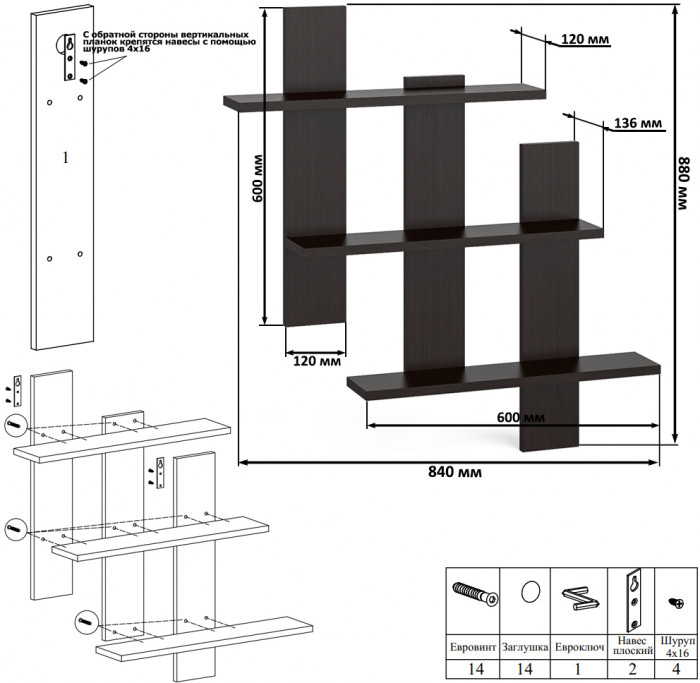 С обратной стороны вертикальных планок крепятся навесы с помощью шурупов 4х16

1

120 мм

136 мм

600 мм

880 мм

120 мм

600 мм

840 мм

| Евровинт | Заглушка | Евроключ | Навес плоский | Шуруп 4х16 |
|---|---|---|---|---|
| 14 | 14 | 1 | 2 | 4 |