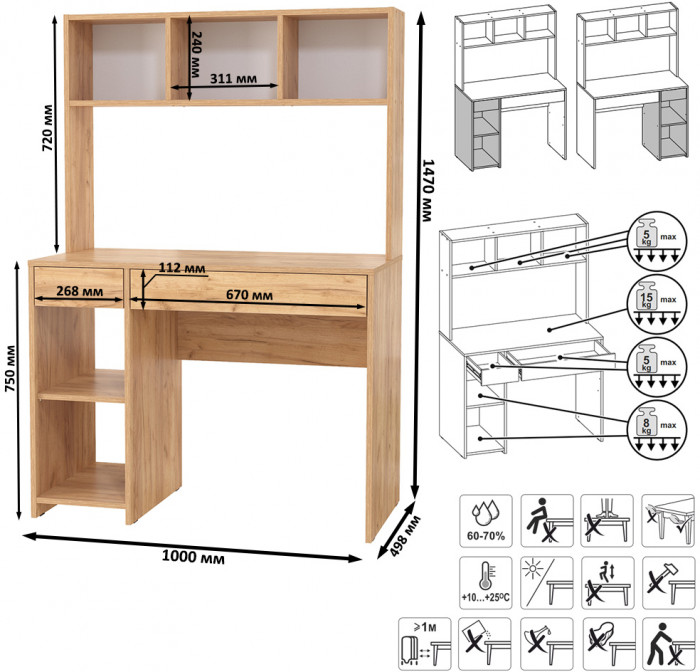 240 мм
311 мм
720 мм
1470 мм
112 мм
268 мм
670 мм
750 мм
1000 мм
498 мм
5 kg max
15 kg max
5 kg max
8 kg max
60-70%
+10...+25ºC
⩾1м